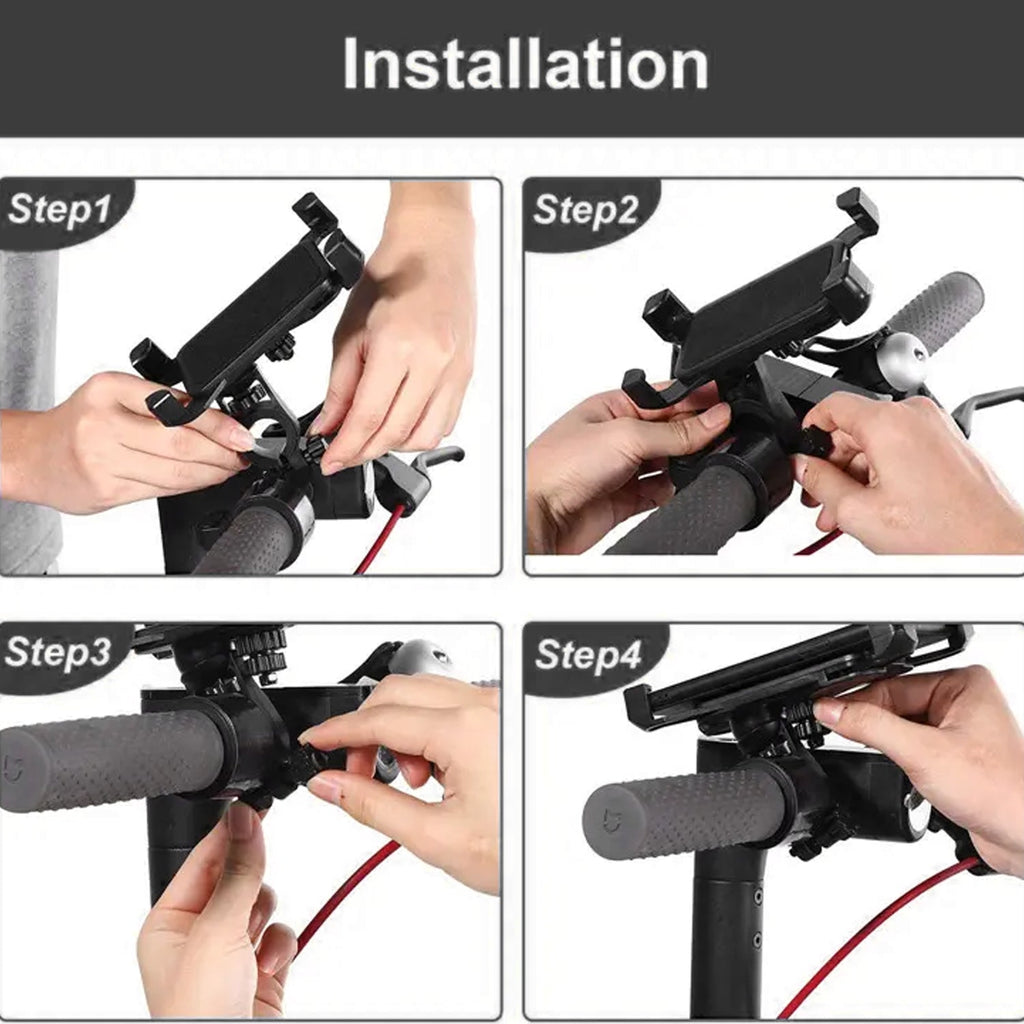 Installation

Step1

Step2

Step3

Step4